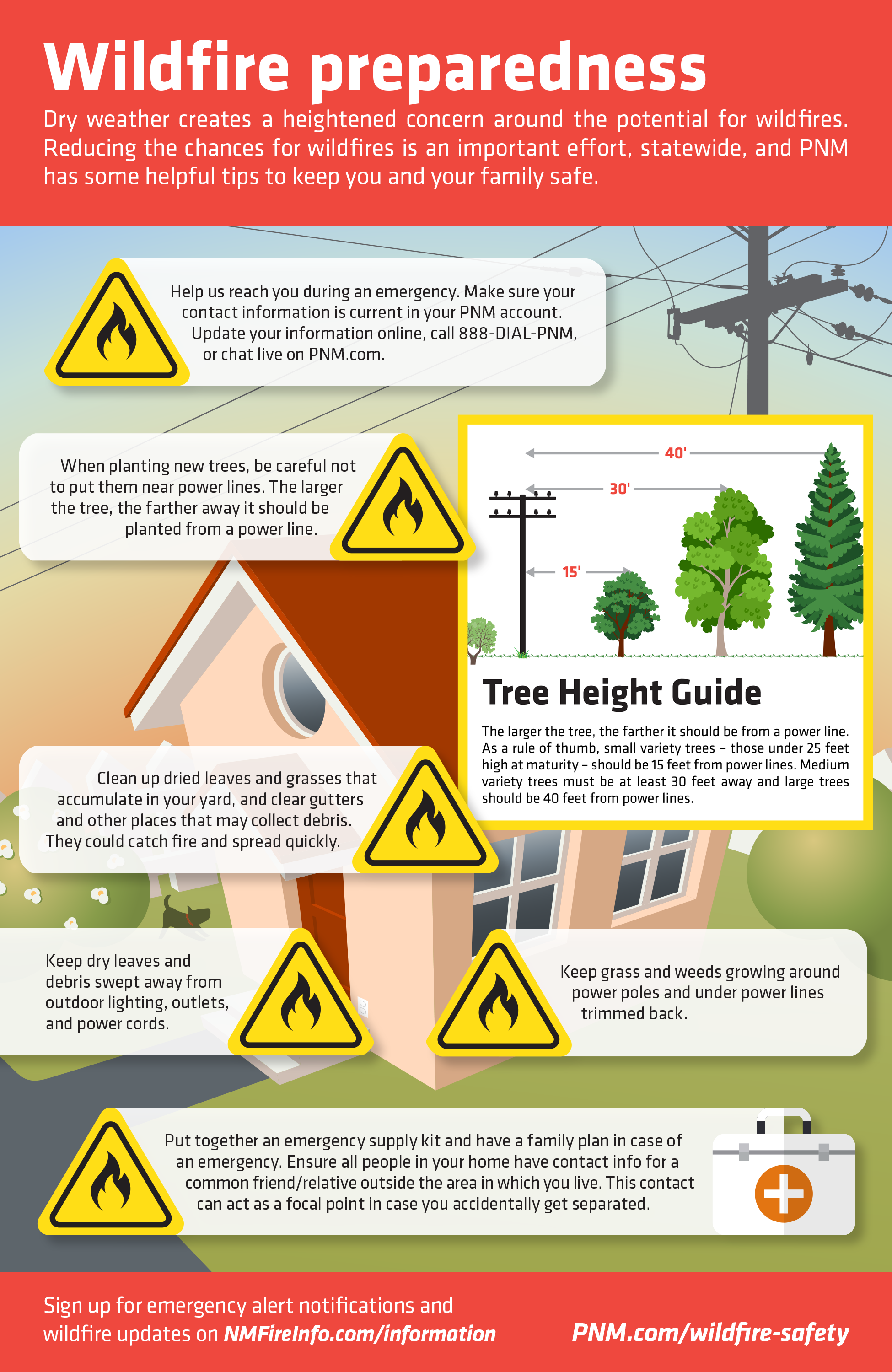 Wildfire preparedness

Dry weather creates a heightened concern around the potential for wildfires. Reducing the chances for wildfires is an important effort, statewide, and PNM has some helpful tips to keep you and your family safe.

Help us reach you during an emergency. Make sure your contact information is current in your PNM account. Update your information online, call 888-DIAL-PNM, or chat live on PNM.com.

When planting new trees, be careful not to put them near power lines. The larger the tree, the farther away it should be planted from a power line.

40'

30'

15'

Tree Height Guide

The larger the tree, the farther it should be from a power line. As a rule of thumb, small variety trees – those under 25 feet high at maturity – should be 15 feet from power lines. Medium variety trees must be at least 30 feet away and large trees should be 40 feet from power lines.

Clean up dried leaves and grasses that accumulate in your yard, and clear gutters and other places that may collect debris. They could catch fire and spread quickly.

Keep dry leaves and debris swept away from outdoor lighting, outlets, and power cords.

Keep grass and weeds growing around power poles and under power lines trimmed back.

Put together an emergency supply kit and have a family plan in case of an emergency. Ensure all people in your home have contact info for a common friend/relative outside the area in which you live. This contact can act as a focal point in case you accidentally get separated.

Sign up for emergency alert notifications and wildfire updates on NMFireInfo.com/information

PNM.com/wildfire-safety